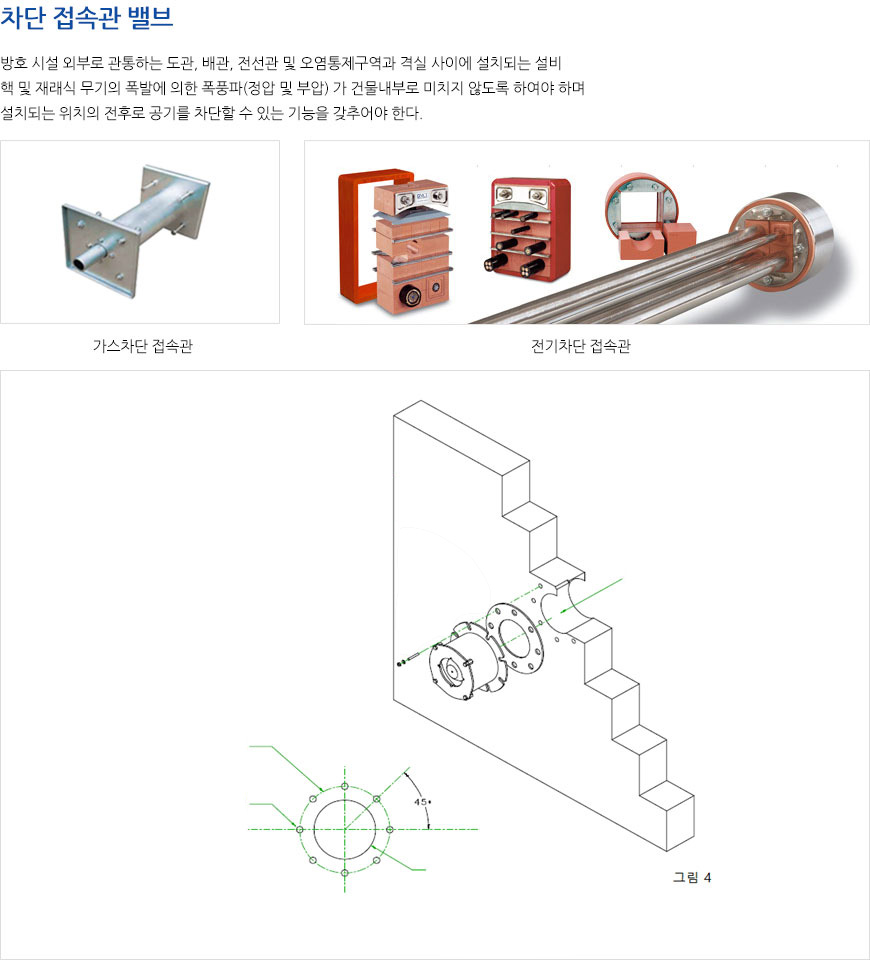 차단 접속관 밸브

방호 시설 외부로 관통하는 도관, 배관, 전선관 및 오염통제구역과 격실 사이에 설치되는 설비 핵 및 재래식 무기의 폭발에 의한 폭풍파(정압 및 부압) 가 건물내부로 미치지 않도록 하여야 하며 설치되는 위치의 전후로 공기를 차단할 수 있는 기능을 갖추어야 한다.

가스차단 접속관

전기차단 접속관

45°

그림 4